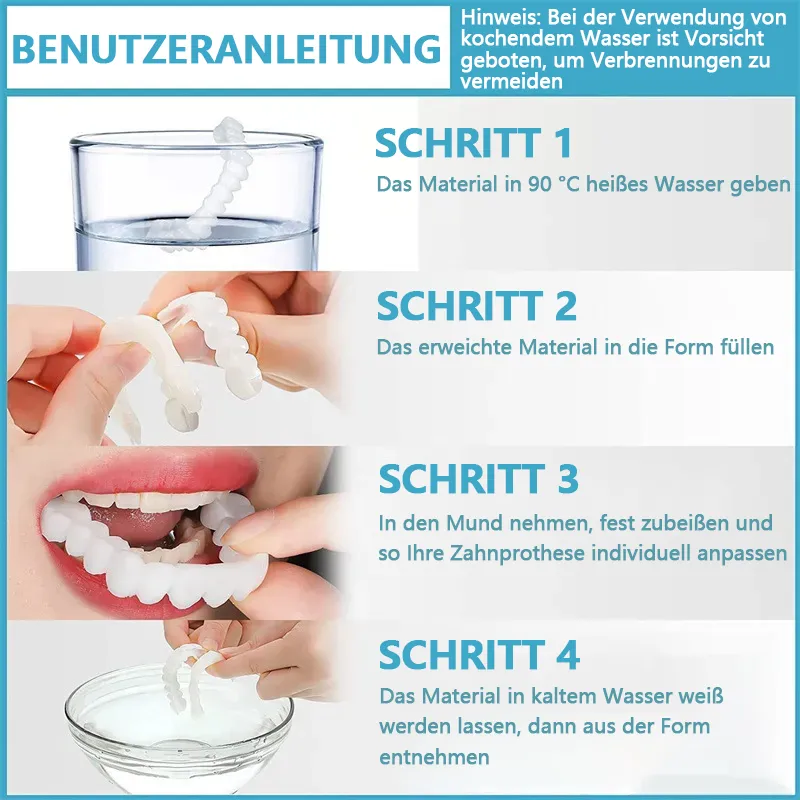 BENUTZERANLEITUNG

Hinweis: Bei der Verwendung von kochendem Wasser ist Vorsicht geboten, um Verbrennungen zu vermeiden

SCHRITT 1

Das Material in 90 °C heißes Wasser geben

SCHRITT 2

Das erweichte Material in die Form füllen

SCHRITT 3

In den Mund nehmen, fest zubeißen und so Ihre Zahnprothese individuell anpassen

SCHRITT 4

Das Material in kaltem Wasser weiß werden lassen, dann aus der Form entnehmen